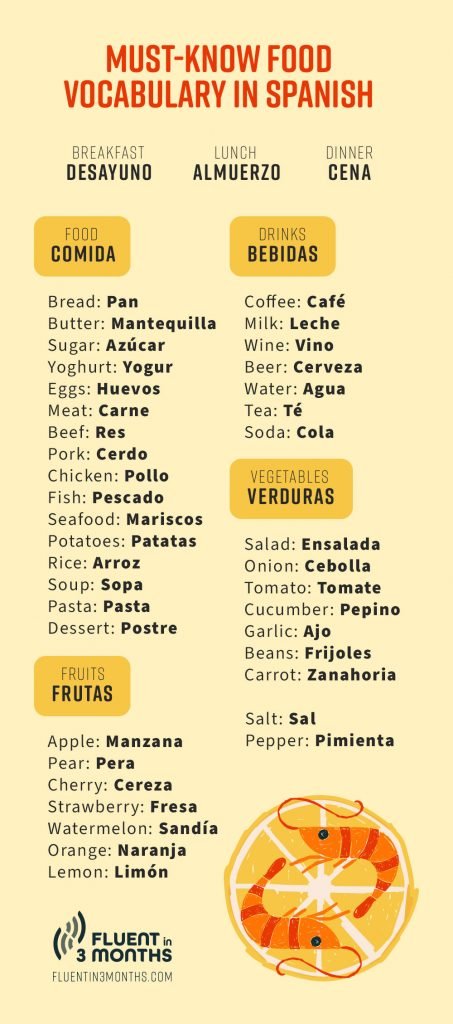 MUST-KNOW FOOD VOCABULARY IN SPANISH

BREAKFAST
DESAYUNO

LUNCH
ALMUERZO

DINNER
CENA

FOOD
COMIDA

Bread: Pan
Butter: Mantequilla
Sugar: Azúcar
Yoghurt: Yogur
Eggs: Huevos
Meat: Carne
Beef: Res
Pork: Cerdo
Chicken: Pollo
Fish: Pescado
Seafood: Mariscos
Potatoes: Patatas
Rice: Arroz
Soup: Sopa
Pasta: Pasta
Dessert: Postre

FRUITS
FRUTAS

Apple: Manzana
Pear: Pera
Cherry: Cereza
Strawberry: Fresa
Watermelon: Sandía
Orange: Naranja
Lemon: Limón

DRINKS
BEBIDAS

Coffee: Café
Milk: Leche
Wine: Vino
Beer: Cerveza
Water: Agua
Tea: Té
Soda: Cola

VEGETABLES
VERDURAS

Salad: Ensalada
Onion: Cebolla
Tomato: Tomate
Cucumber: Pepino
Garlic: Ajo
Beans: Frijoles
Carrot: Zanahoria

Salt: Sal
Pepper: Pimienta

FLUENT in 3 MONTHS
FLUENTIN3MONTHS.COM