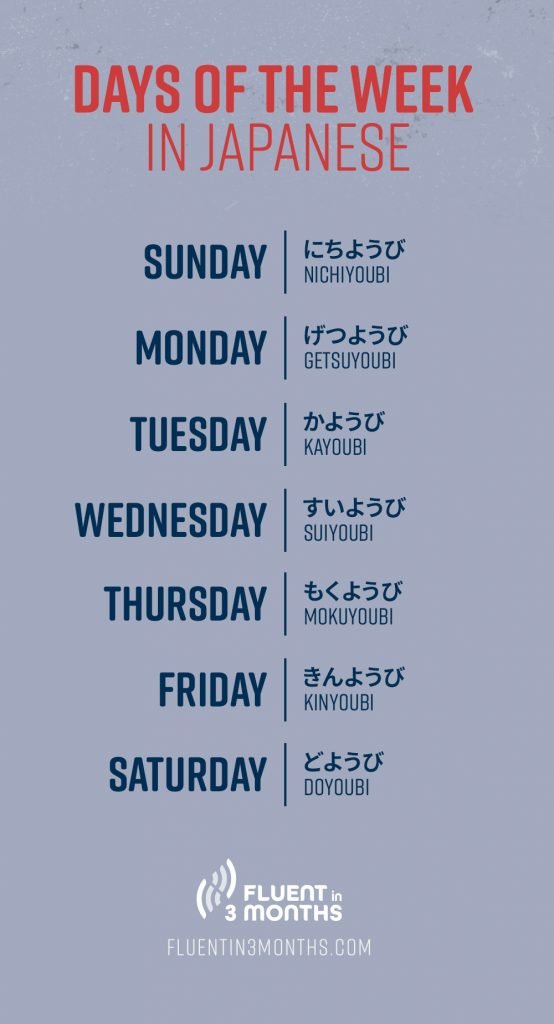 DAYS OF THE WEEK
IN JAPANESE

SUNDAY にちようび NICHIYOUBI

MONDAY げつようび GETSUYOUBI

TUESDAY かようび KAYOUBI

WEDNESDAY すいようび SUIYOUBI

THURSDAY もくようび MOKUYOUBI

FRIDAY きんようび KINYOUBI

SATURDAY どようび DOYOUBI

FLUENT in 3 MONTHS

FLUENTIN3MONTHS.COM